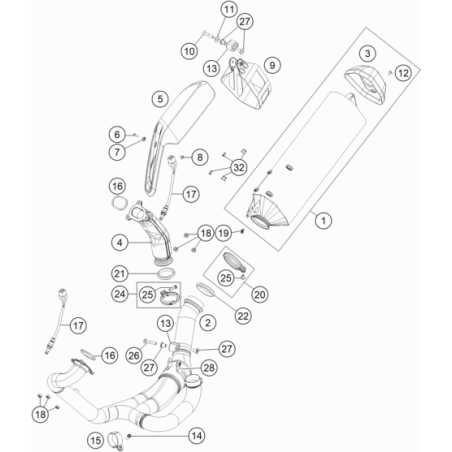 11
27
10
13
9
3
12
5
6
7
8
32
16
17
1
4
18
19
21
25
20
24
25
22
17
13
2
16
26
27
27
28
18
15
14