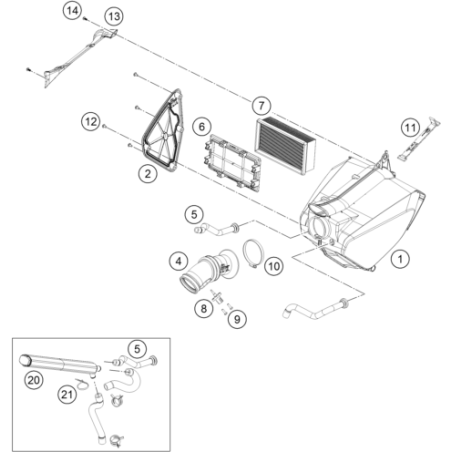 14
13
7
12
6
11
2
5
4
10
1
8
9
5
20
21