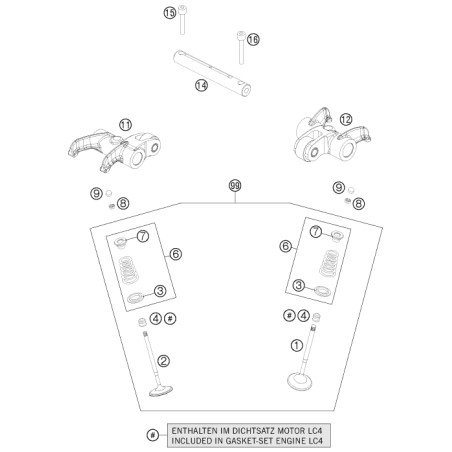 15
16
14
11
12
99
9
8
9
8
7
6
3
7
6
3
4 #
# 4
2
1

# ENTHALTEN IM DICHTSATZ MOTOR LC4
INCLUDED IN GASKET-SET ENGINE LC4