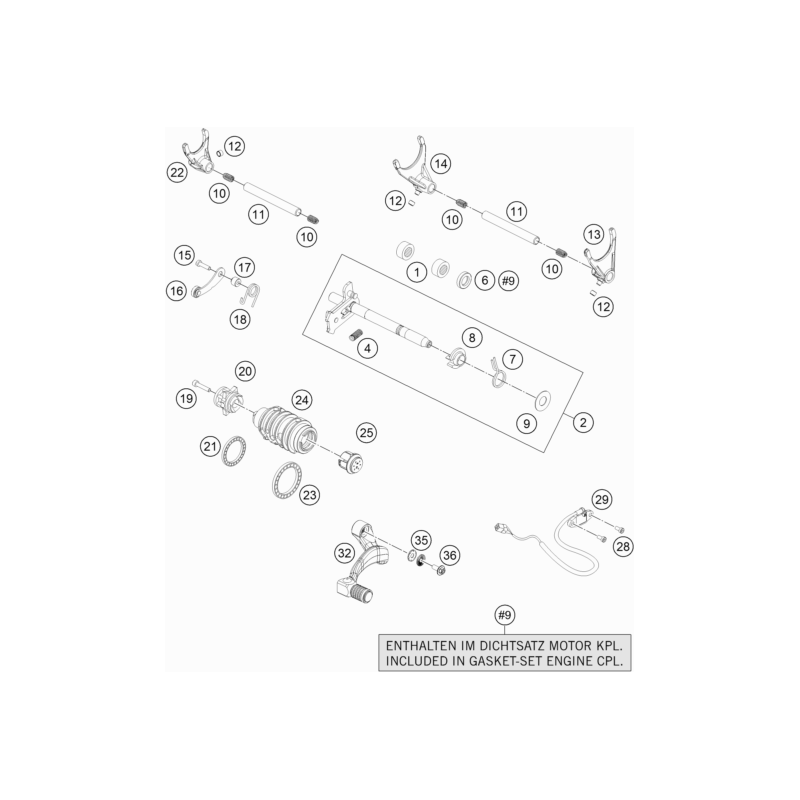 12
22
10
11
10
14
12
10
11
13
10
12
15
17
16
18
1
6
#9
4
8
7
9
2
20
19
24
21
25
23
29
28
32
35
36
#9
ENTHALTEN IM DICHTSATZ MOTOR KPL.
INCLUDED IN GASKET-SET ENGINE CPL.