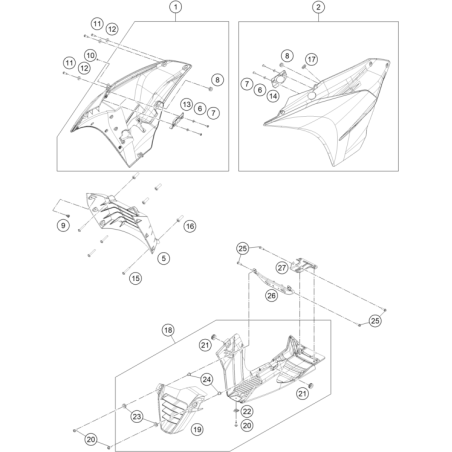 1
2
11
12
10
11
12
8
13
6
7
8
17
7
6
14
9
16
5
15
25
27
26
25
18
21
24
21
23
22
20
19
20