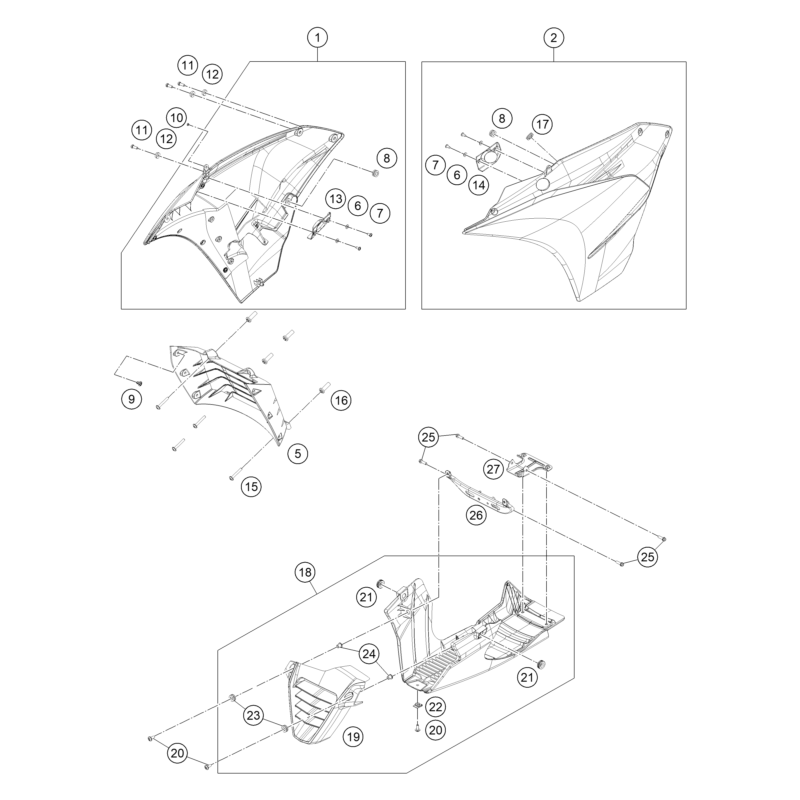 1
11
12
10
11
12
8
13
6
7
2
8
17
7
6
14
9
16
5
15
25
27
26
25
18
21
24
21
22
20
23
19
20