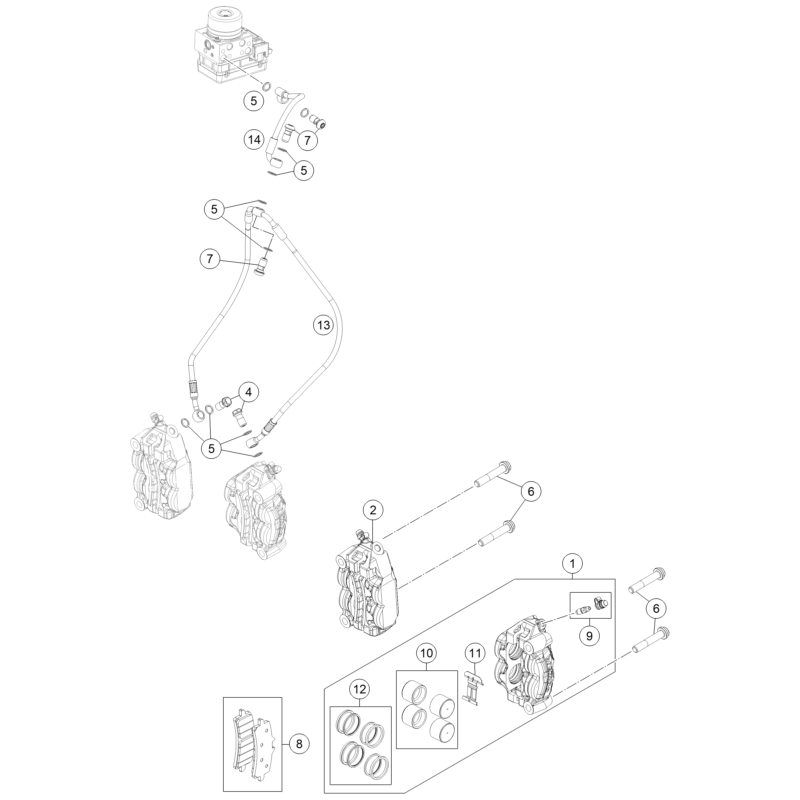 5
14
7
5
5
7
13
4
5
6
2
1
6
9
10
11
12
8