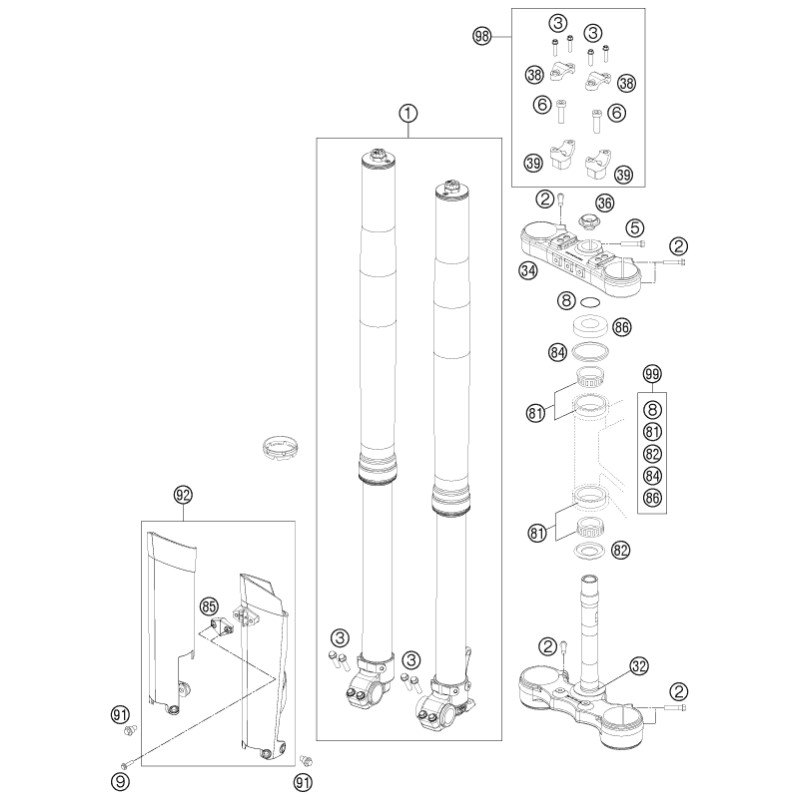 98
3
3
38
38
6
6
39
39
1
2
36
5
2
34
8
86
84
99
81
8
81
82
84
86
81
82
92
85
3
3
2
32
2
91
9
91